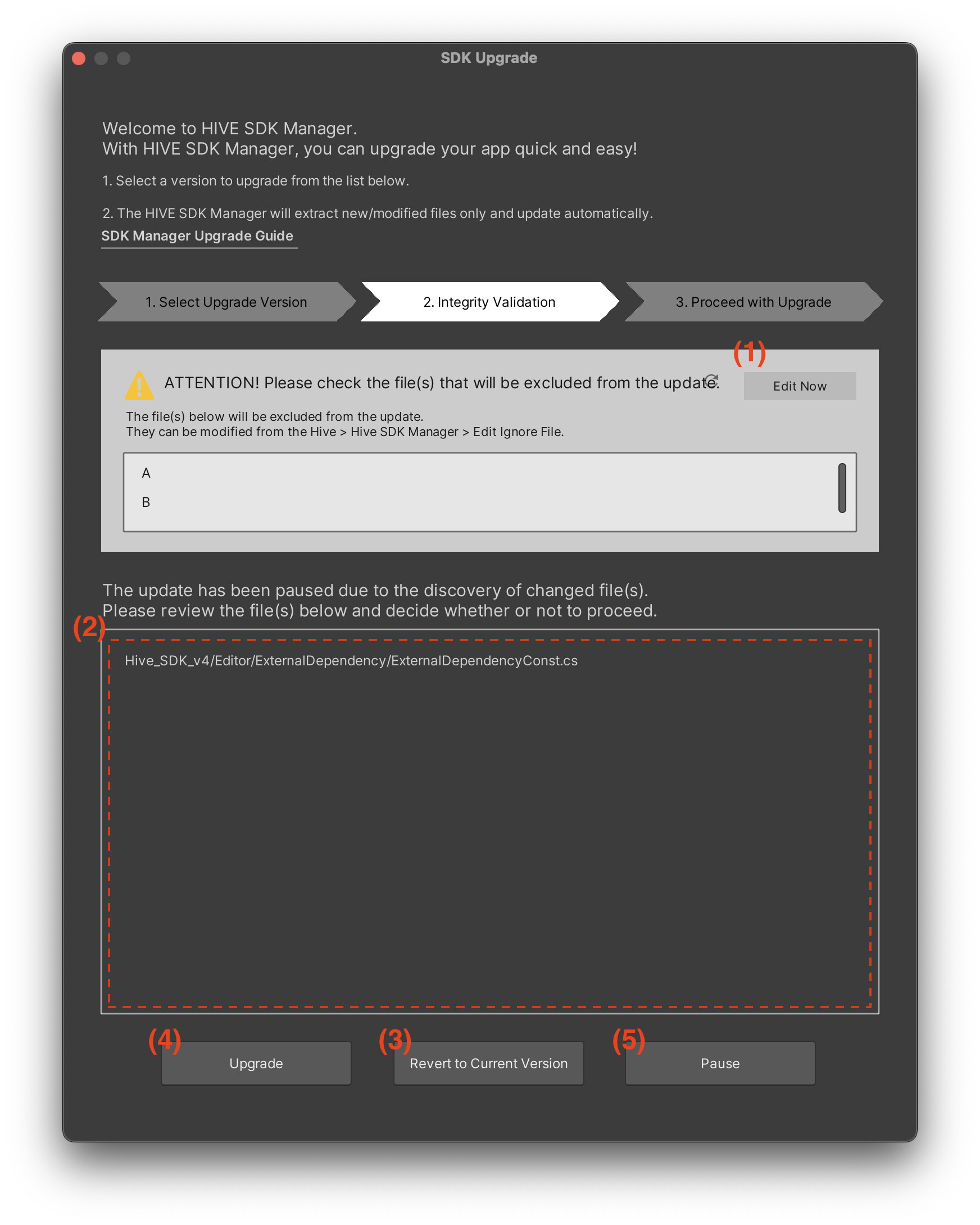 SDK Upgrade

Welcome to HIVE SDK Manager.
With HIVE SDK Manager, you can upgrade your app quick and easy!

1. Select a version to upgrade from the list below.

2. The HIVE SDK Manager will extract new/modified files only and update automatically.

SDK Manager Upgrade Guide

1. Select Upgrade Version

2. Integrity Validation

3. Proceed with Upgrade

(1)

ATTENTION! Please check the file(s) that will be excluded from the update.

Edit Now

The file(s) below will be excluded from the update.
They can be modified from the Hive > Hive SDK Manager > Edit Ignore File.

A

B

The update has been paused due to the discovery of changed file(s).
Please review the file(s) below and decide whether or not to proceed.

(2)

Hive_SDK_v4/Editor/ExternalDependency/ExternalDependencyConst.cs

(4)

Upgrade

(3)

Revert to Current Version

(5)

Pause